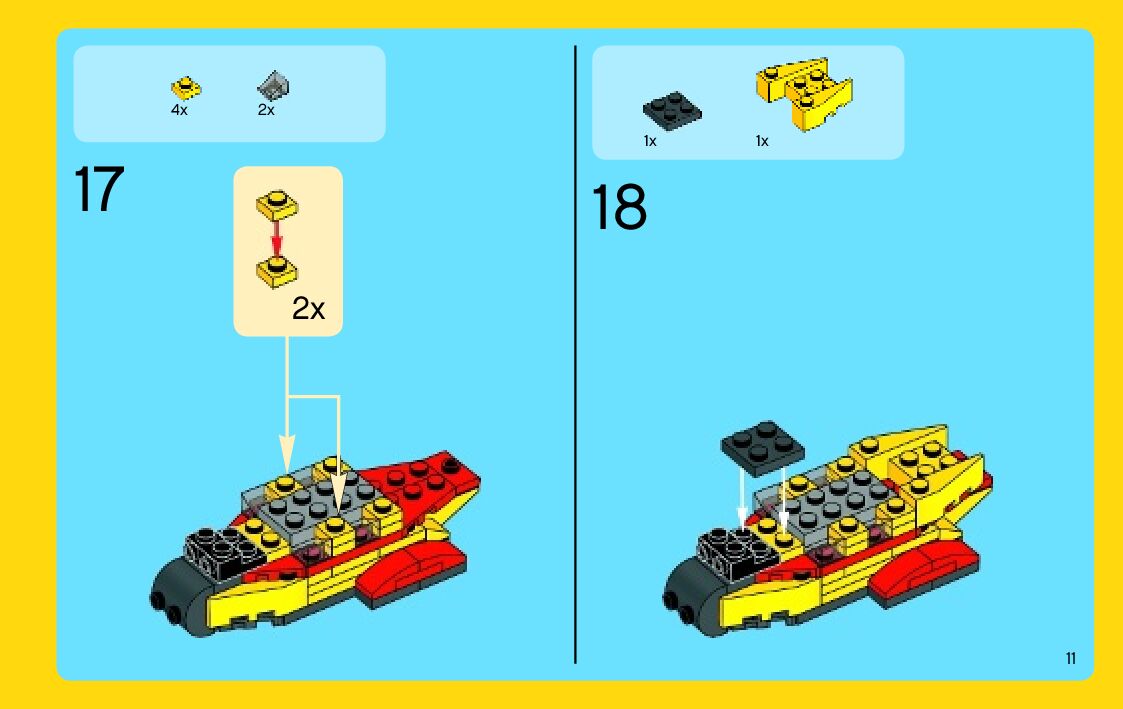 4x 2x

17

2x

1x 1x

18

11