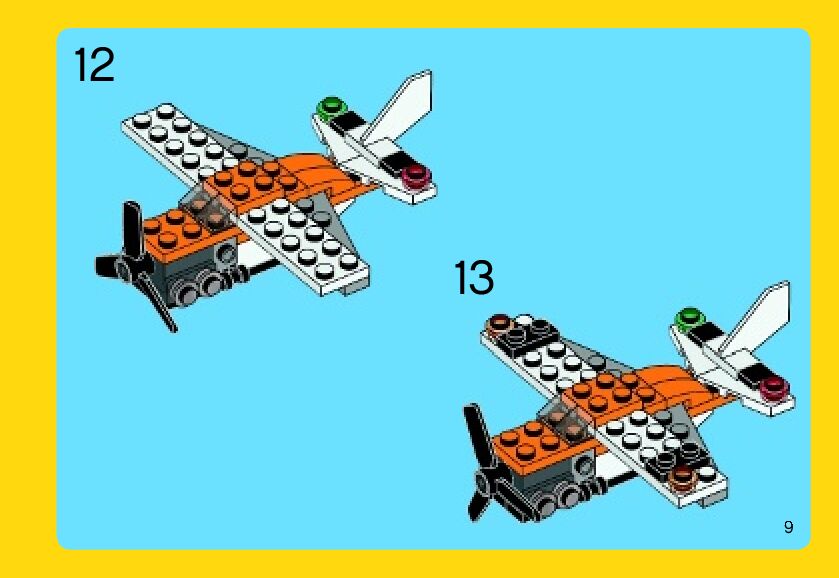 12

13

9