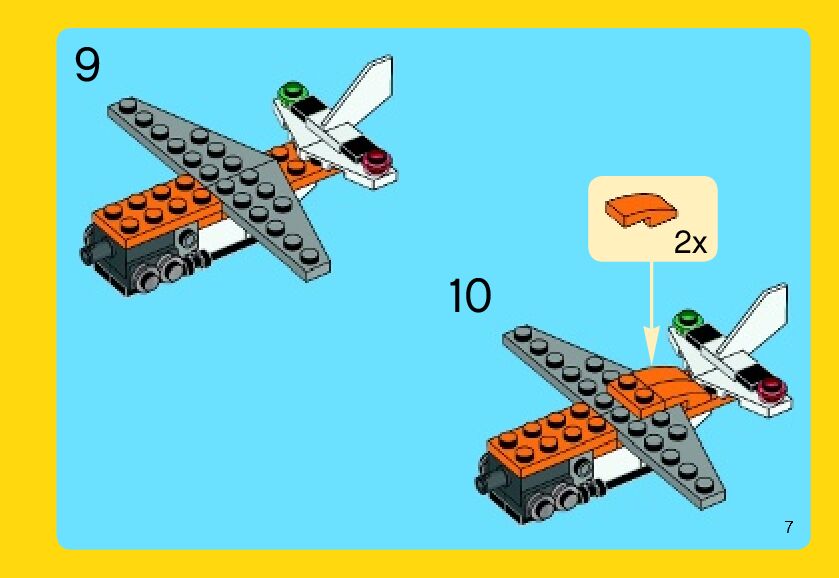 9

2x

10

7