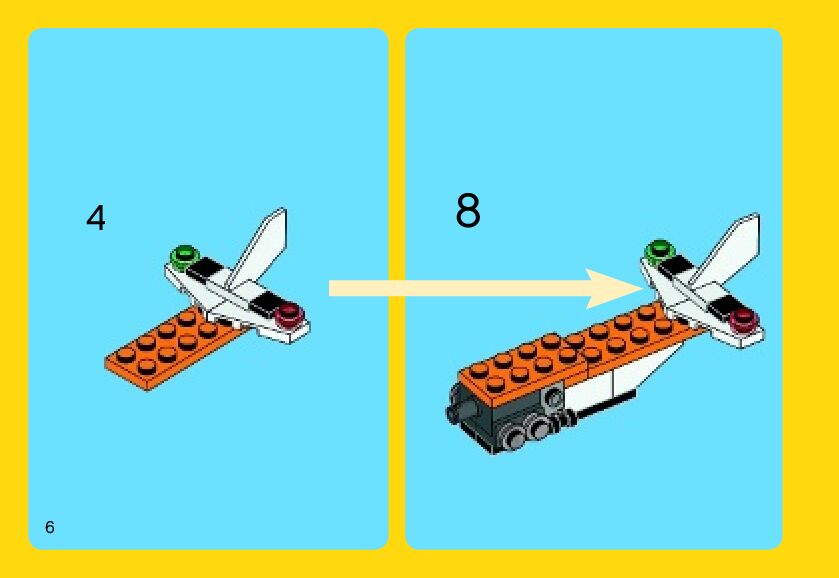 4

8

6