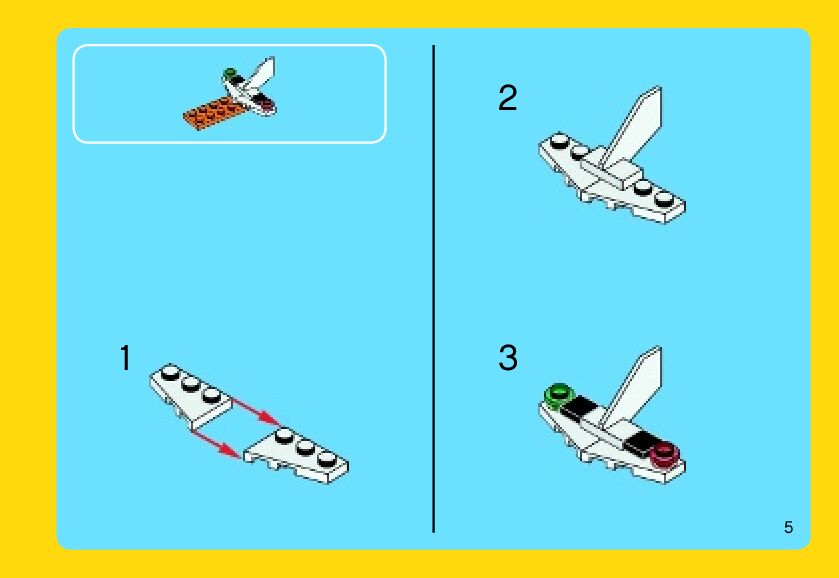 1

2

3

5