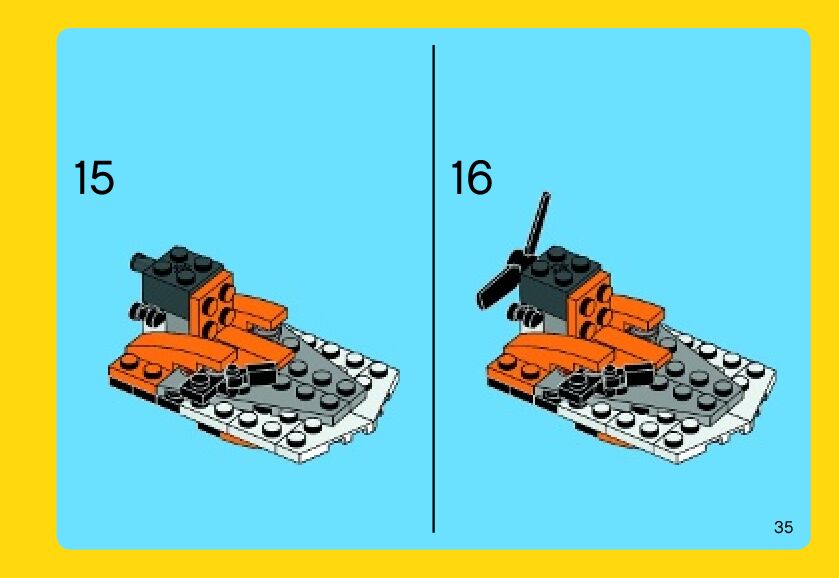 15

16

35