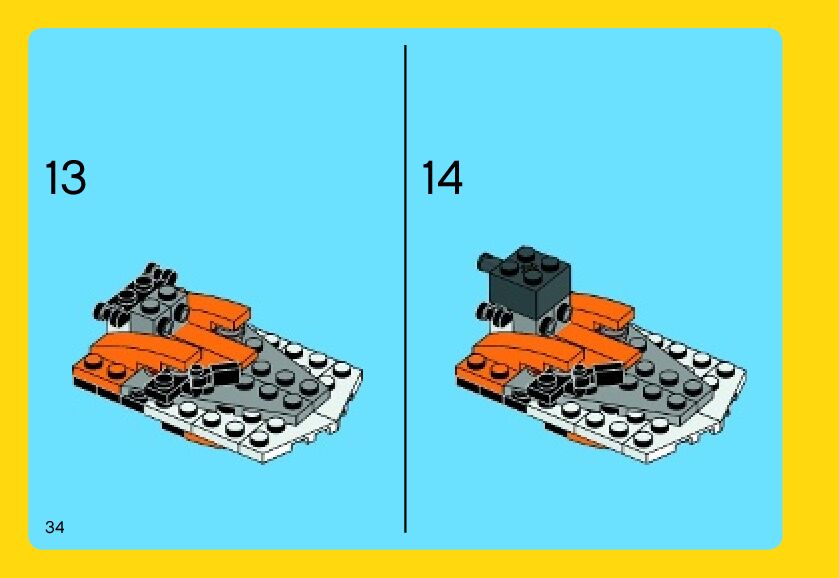 13

14

34