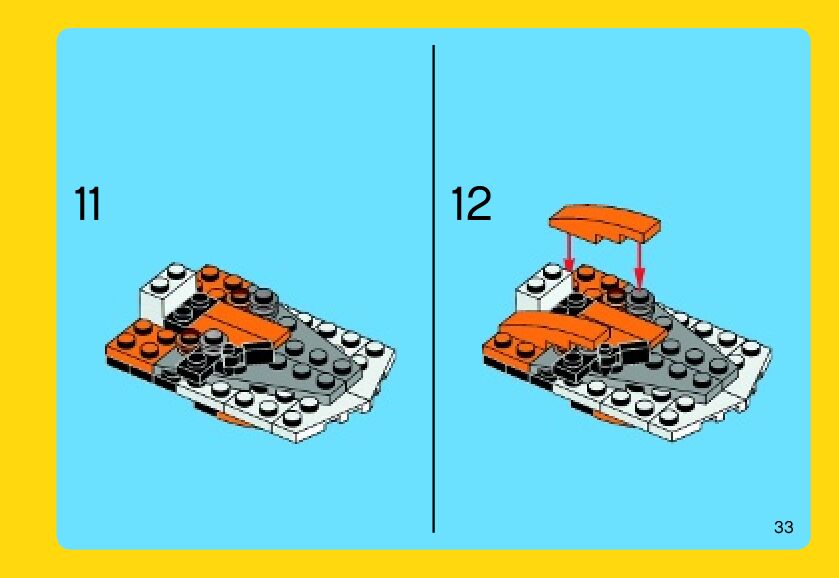 11

12

33