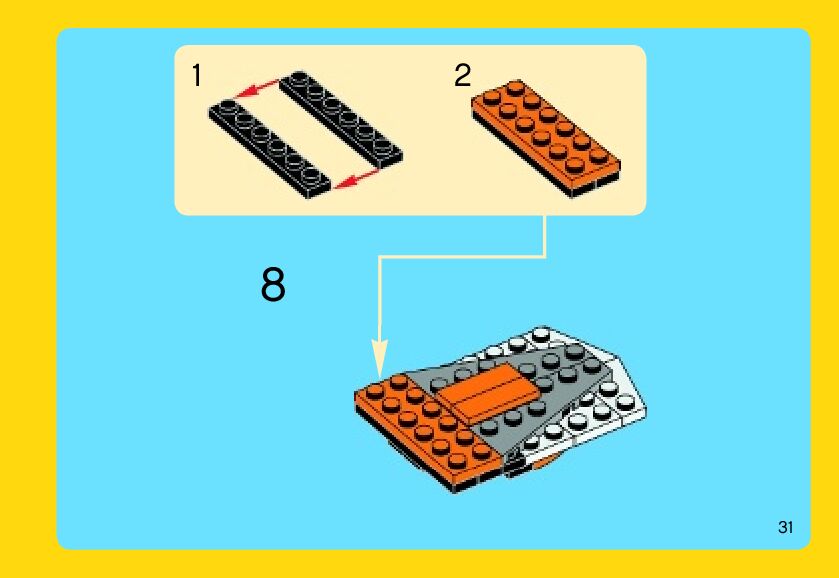 1

2

8

31