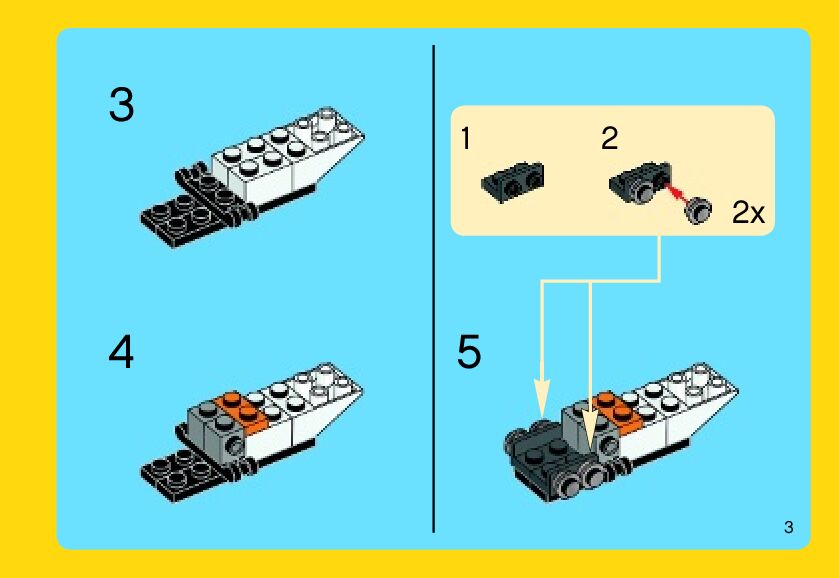 3

4

1

2

2x

5

3