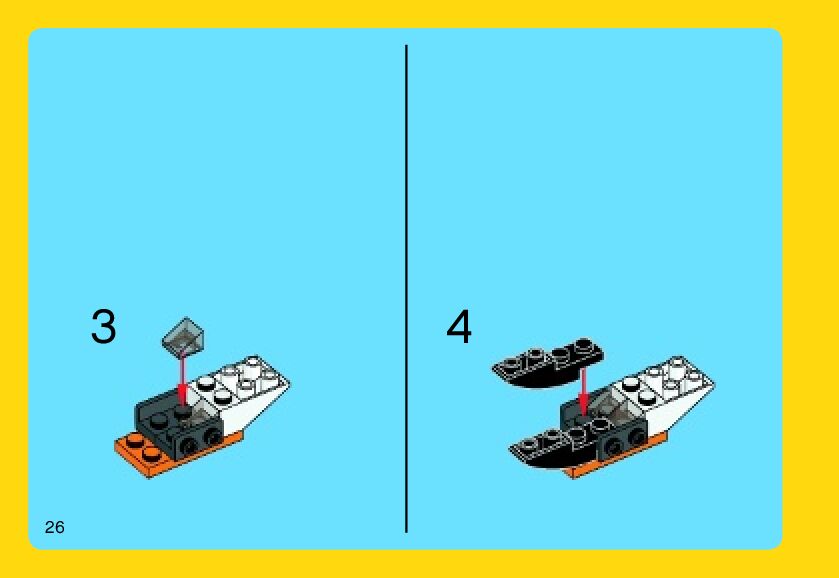 3

4

26