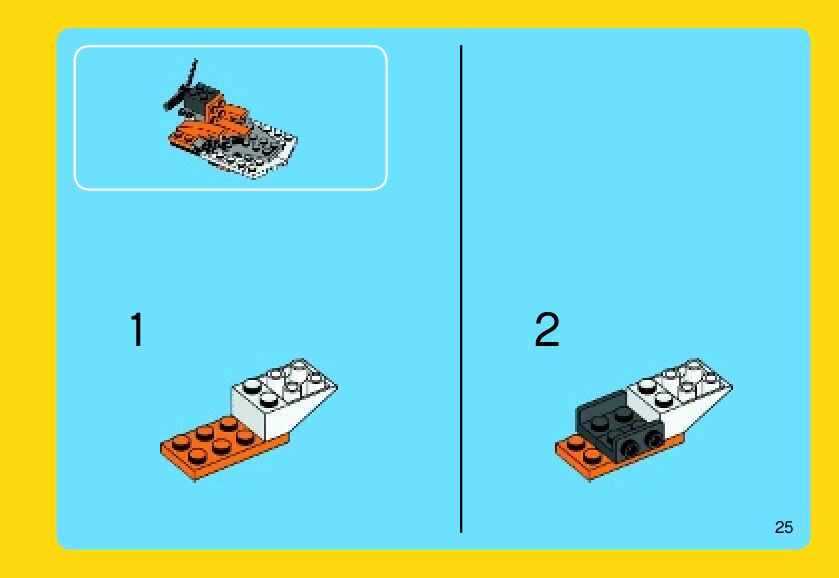 1

2

25