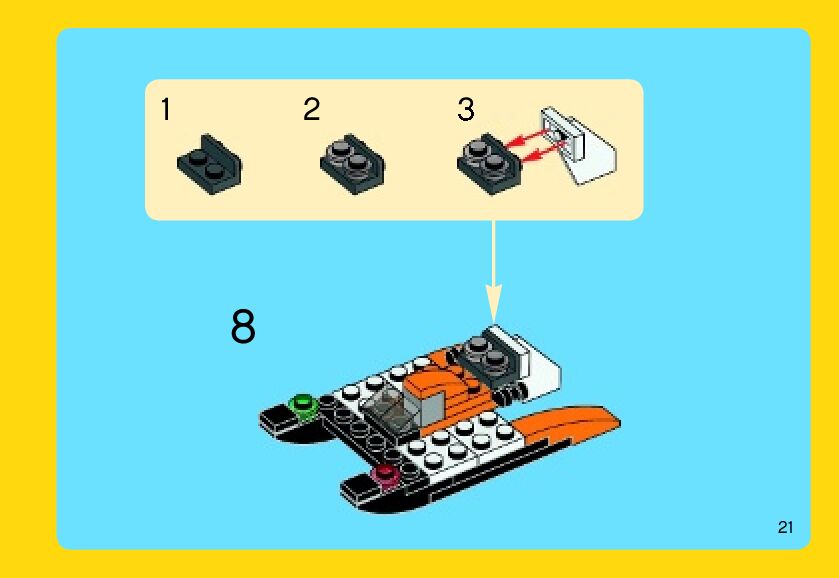 1
2
3
8
21