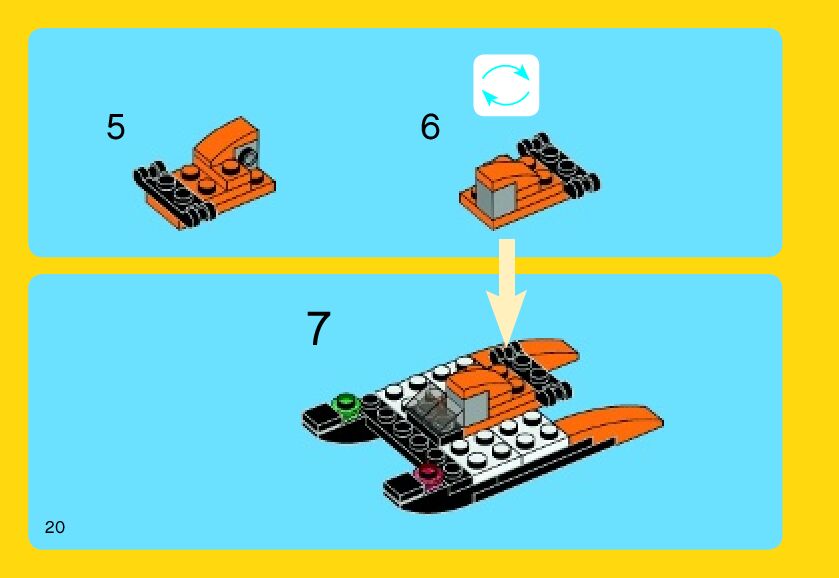 5

6

7

20