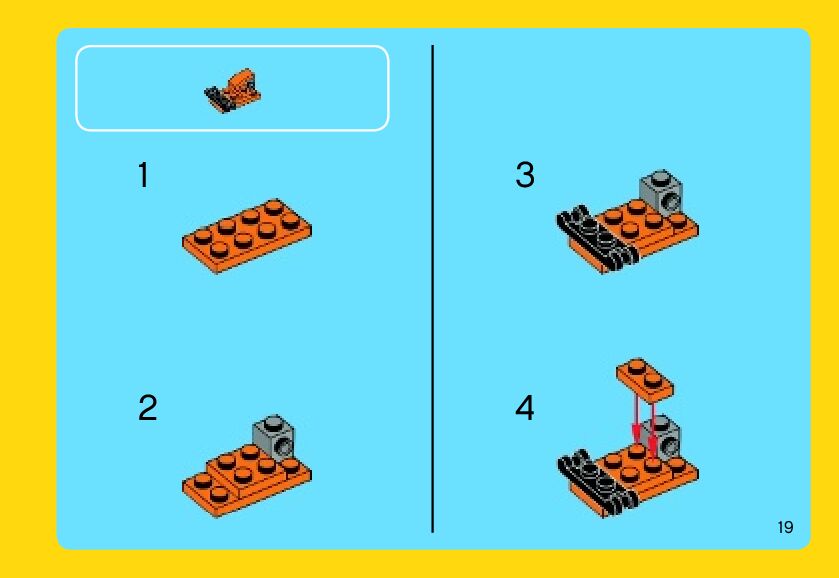 1

2

3

4

19