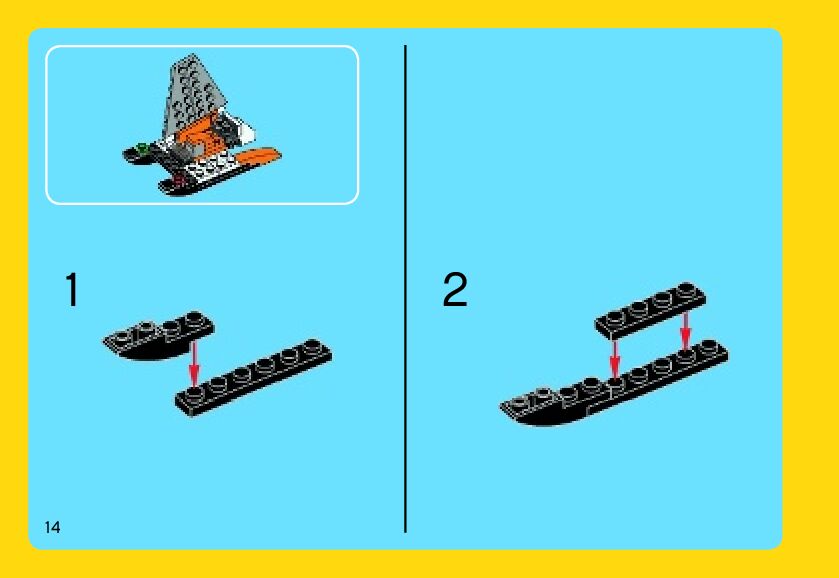 1

2

14