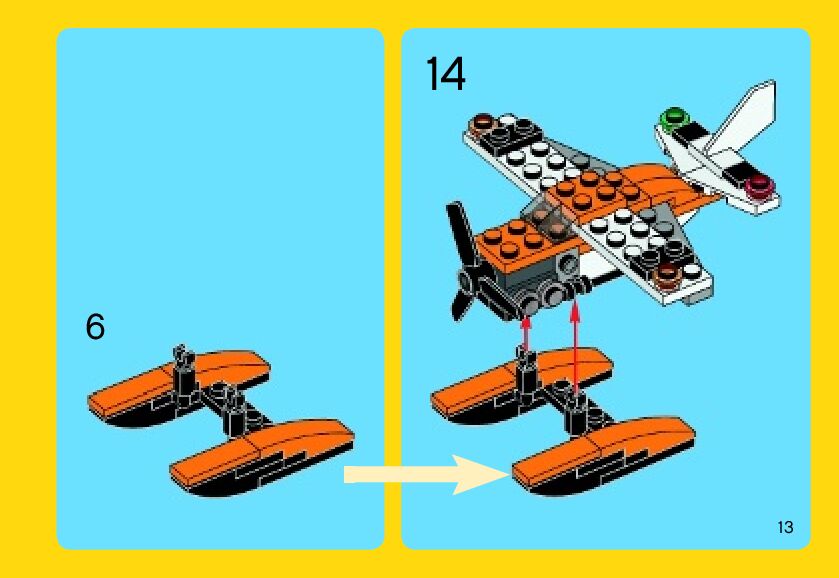 6

14

13