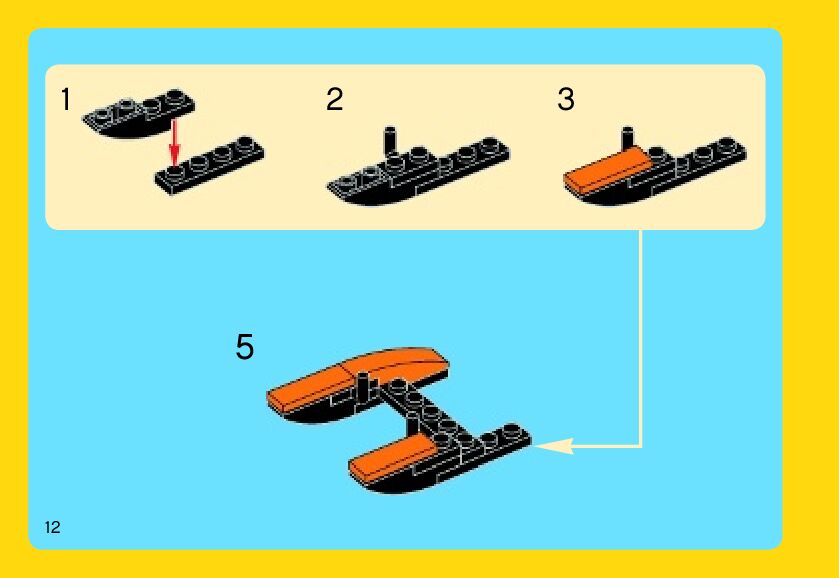 1

2

3

5

12