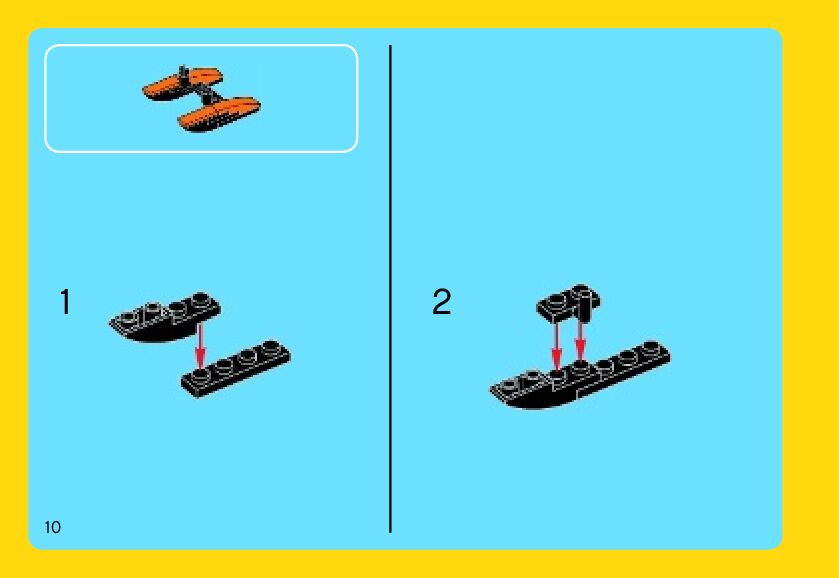 1

2

10