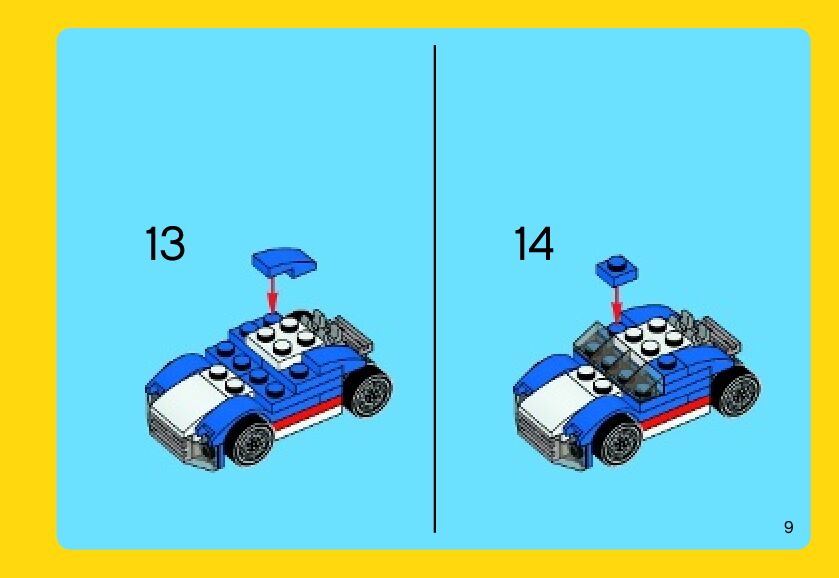 13

14

9