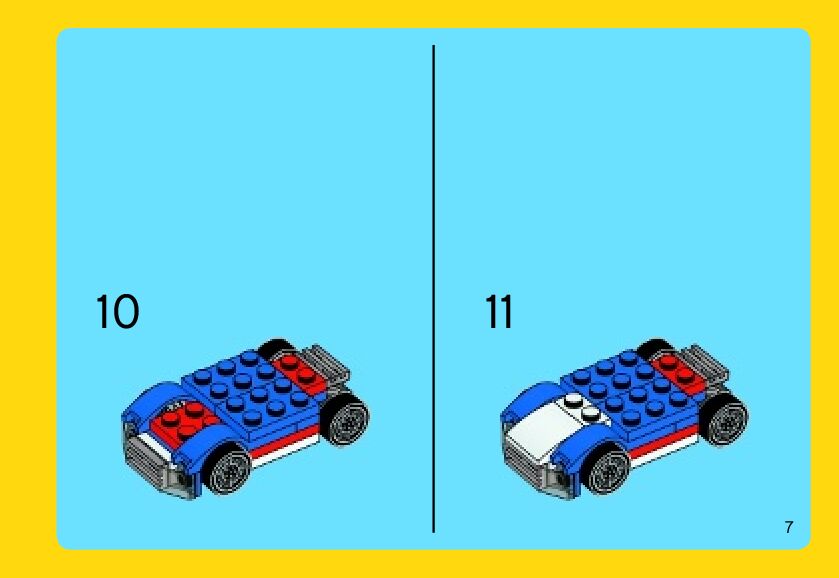 10

11

7