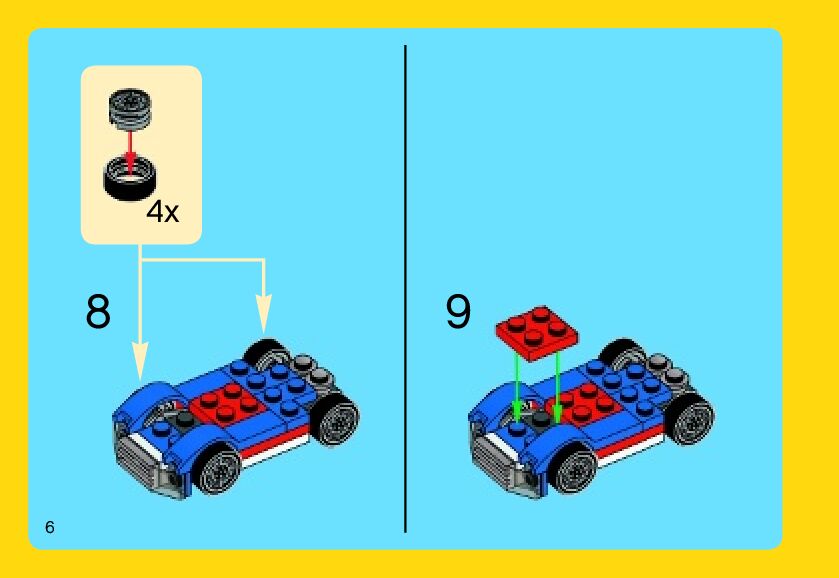 4x

8

9

6