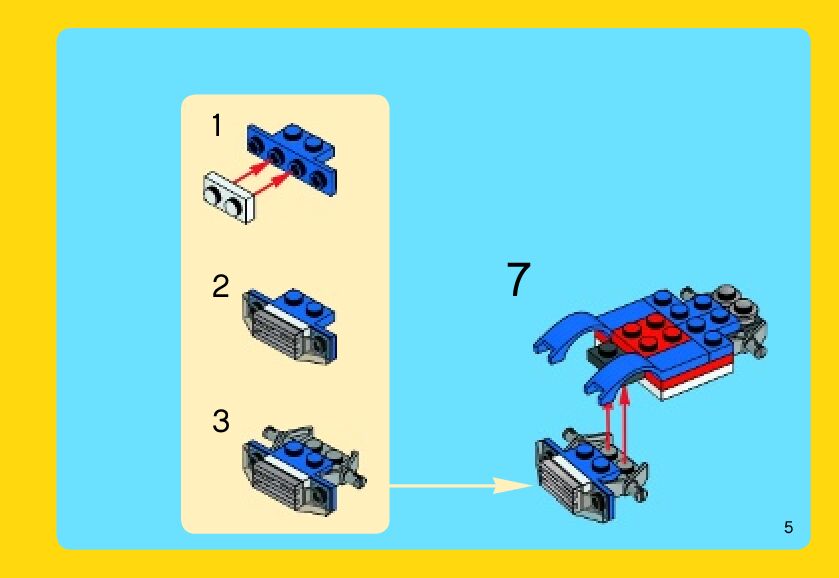 1

2

3

7

5