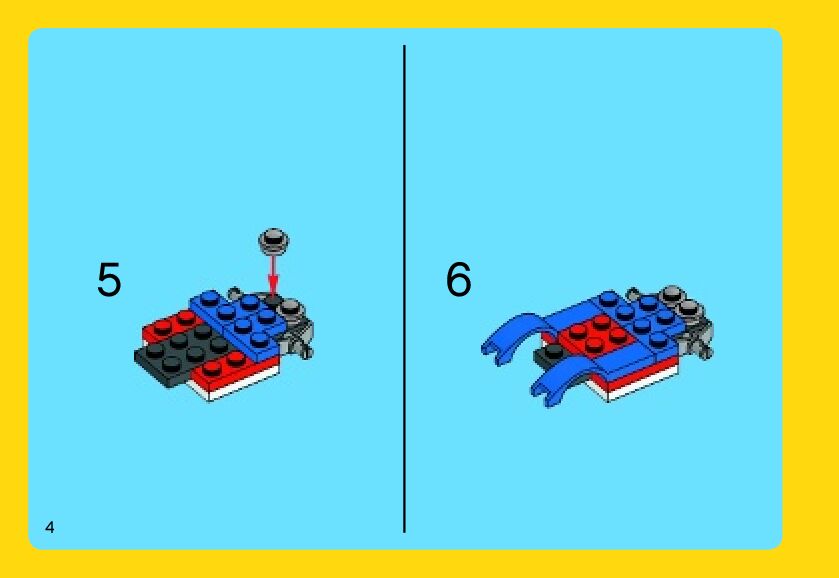 5

6

4