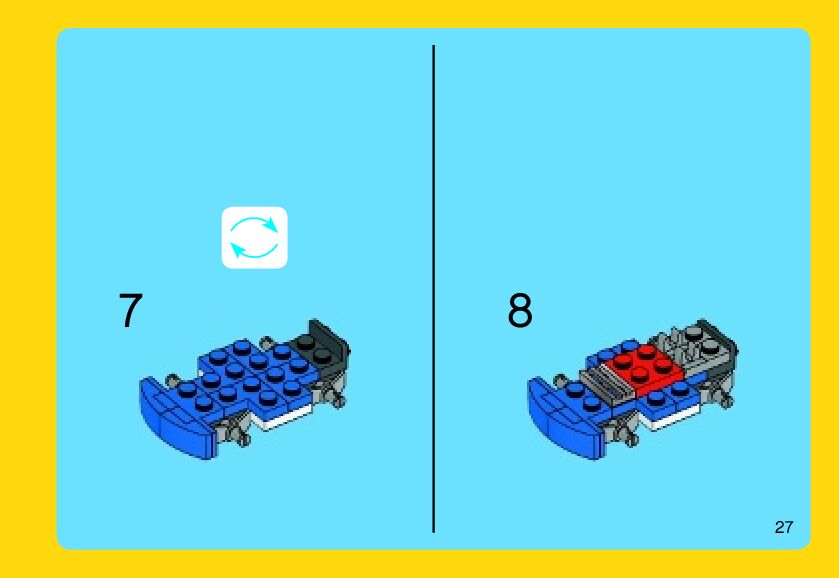 7

8

27