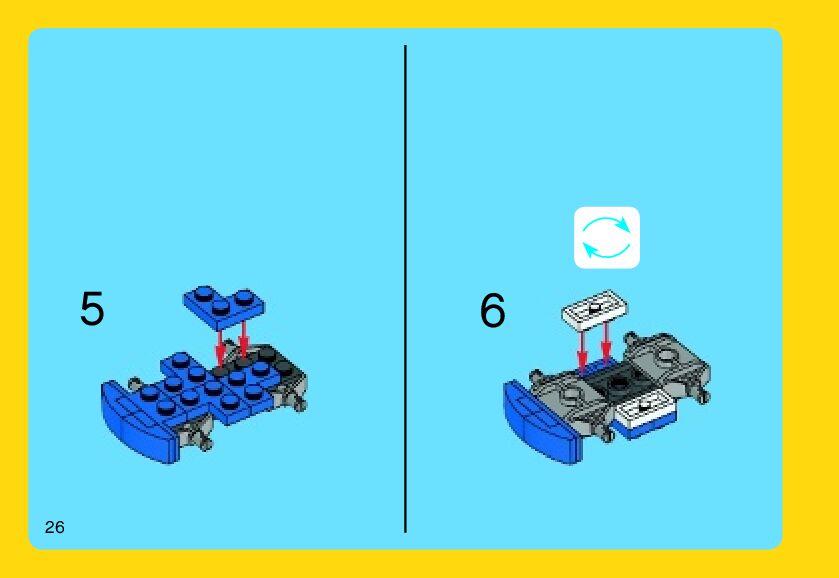 5

6

26