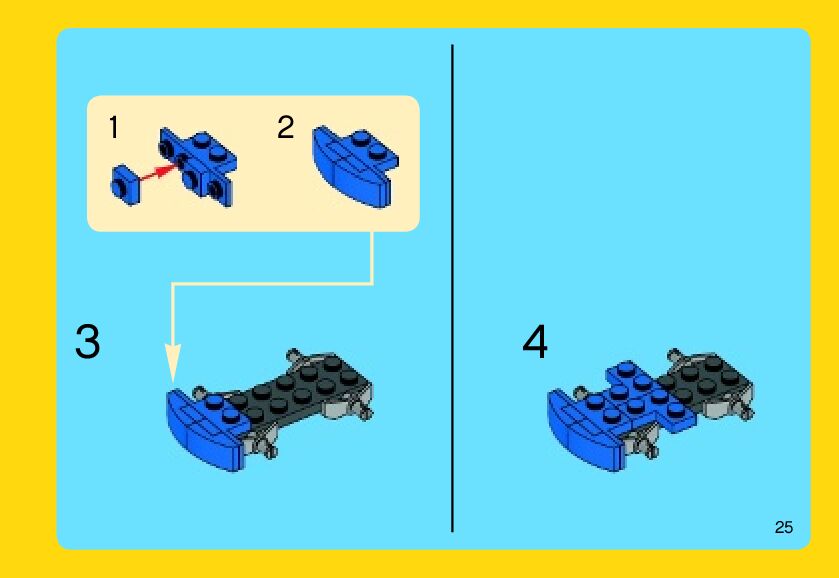 1

2

3

4

25