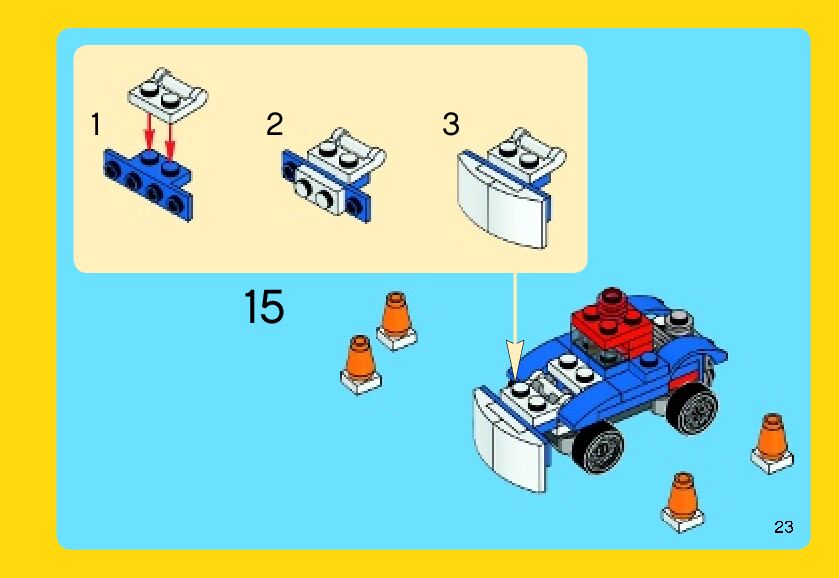 1

2

3

15

23