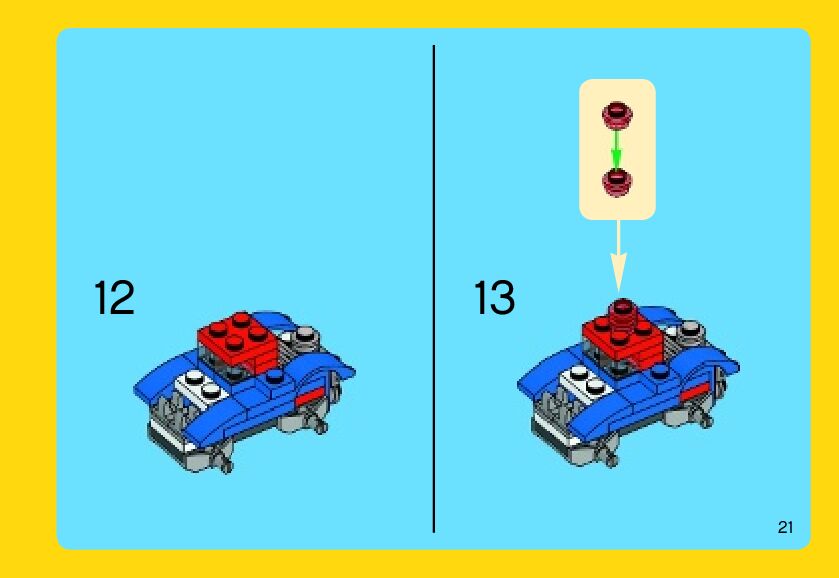 12

13

21