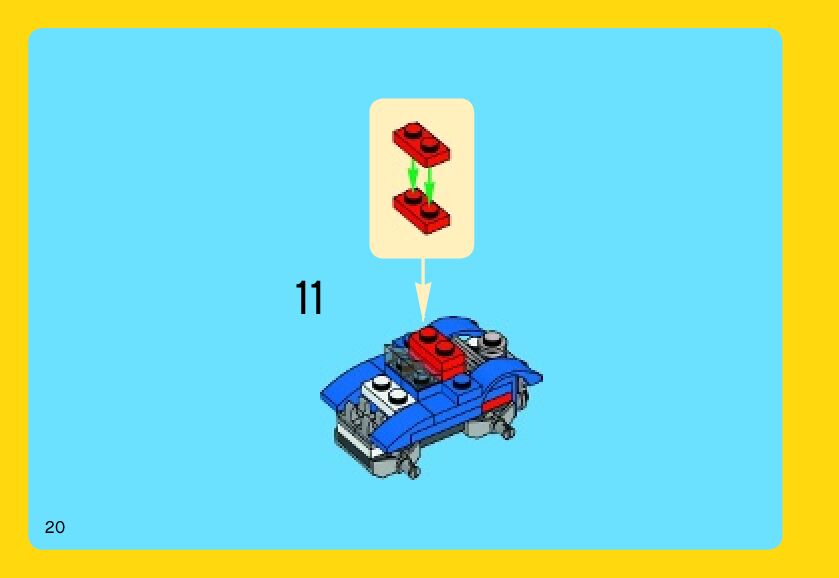 11

20