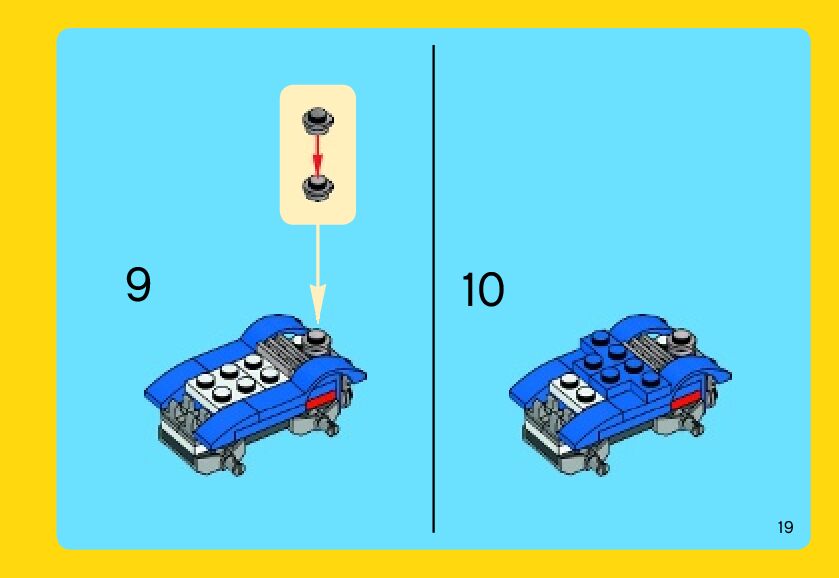 9

10

19