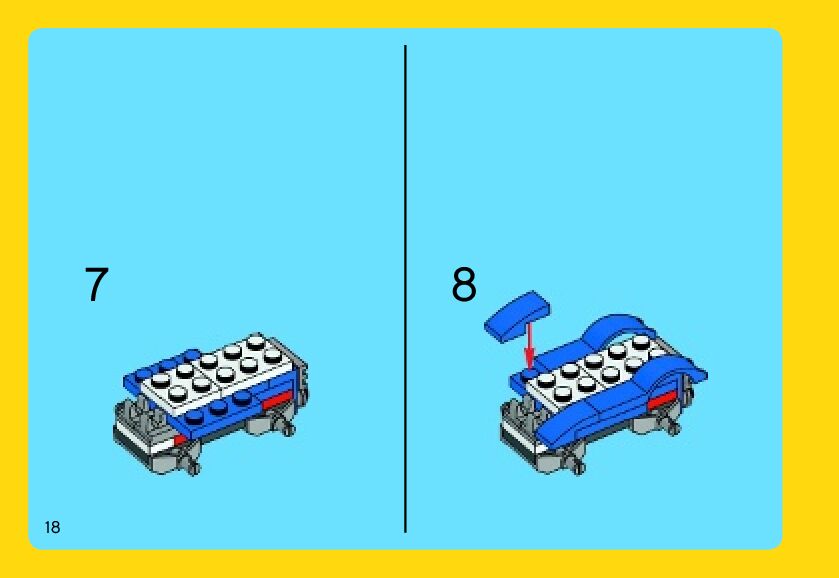 7

8

18