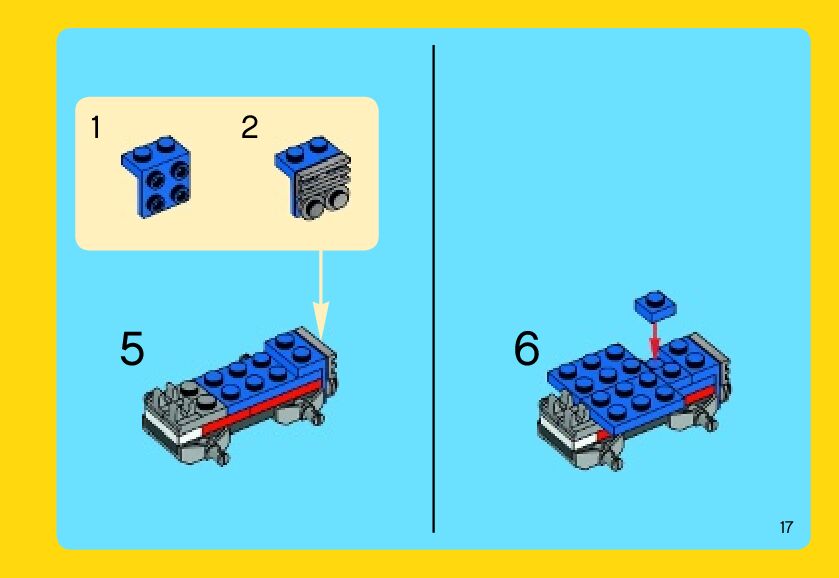 1

2

5

6

17