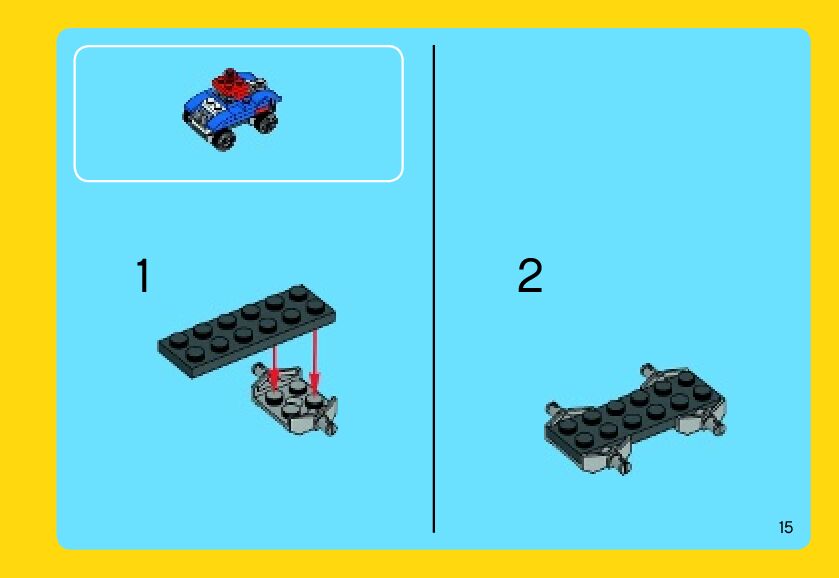 1

2

15