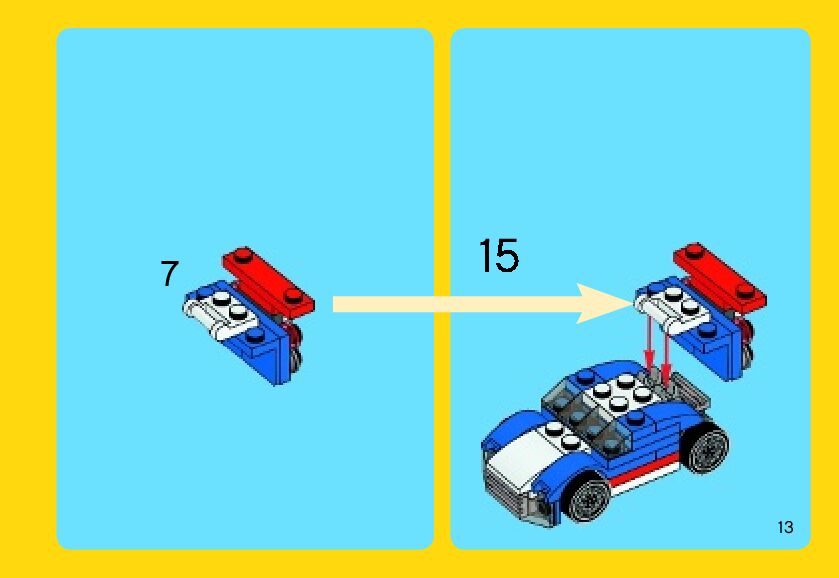 7

15

13