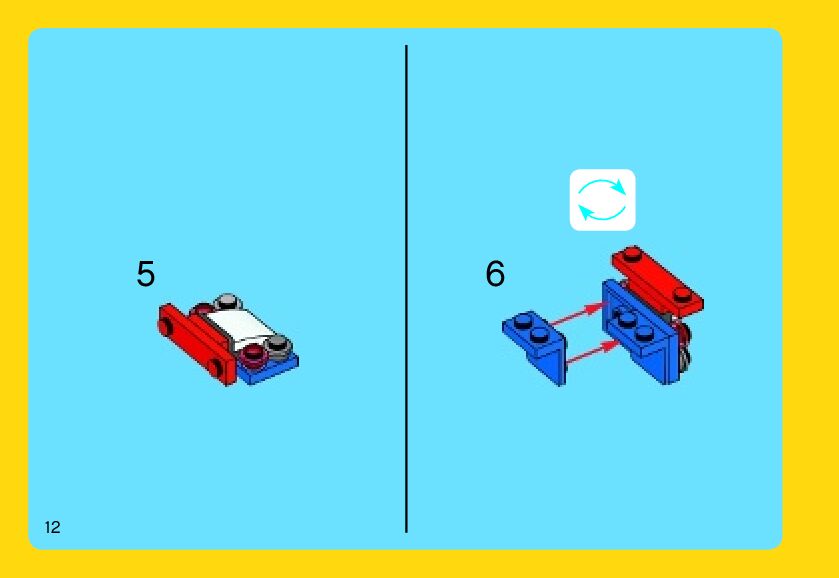 5

6

12