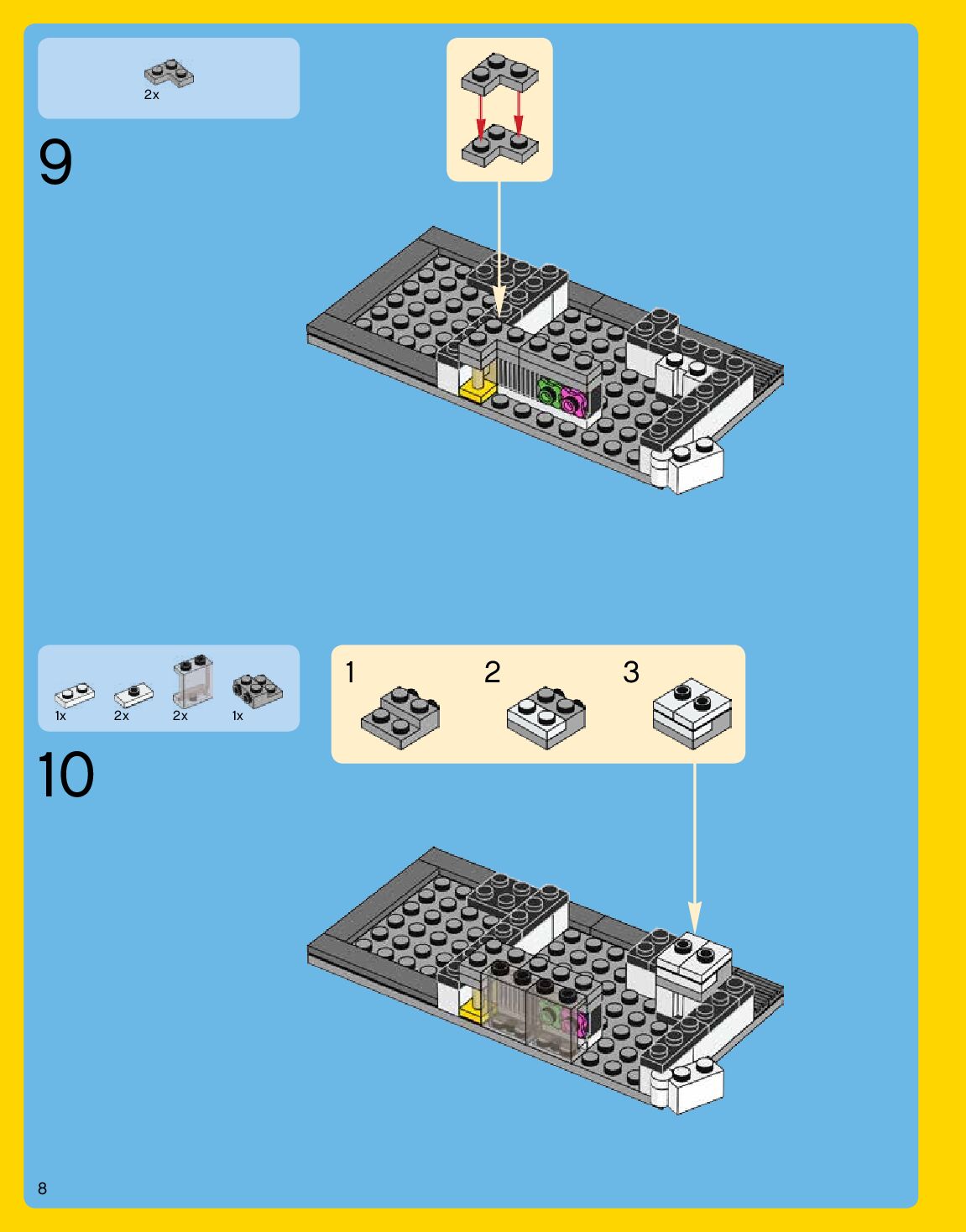 2x

9

1x 2x 2x 1x

10

1 2 3

8