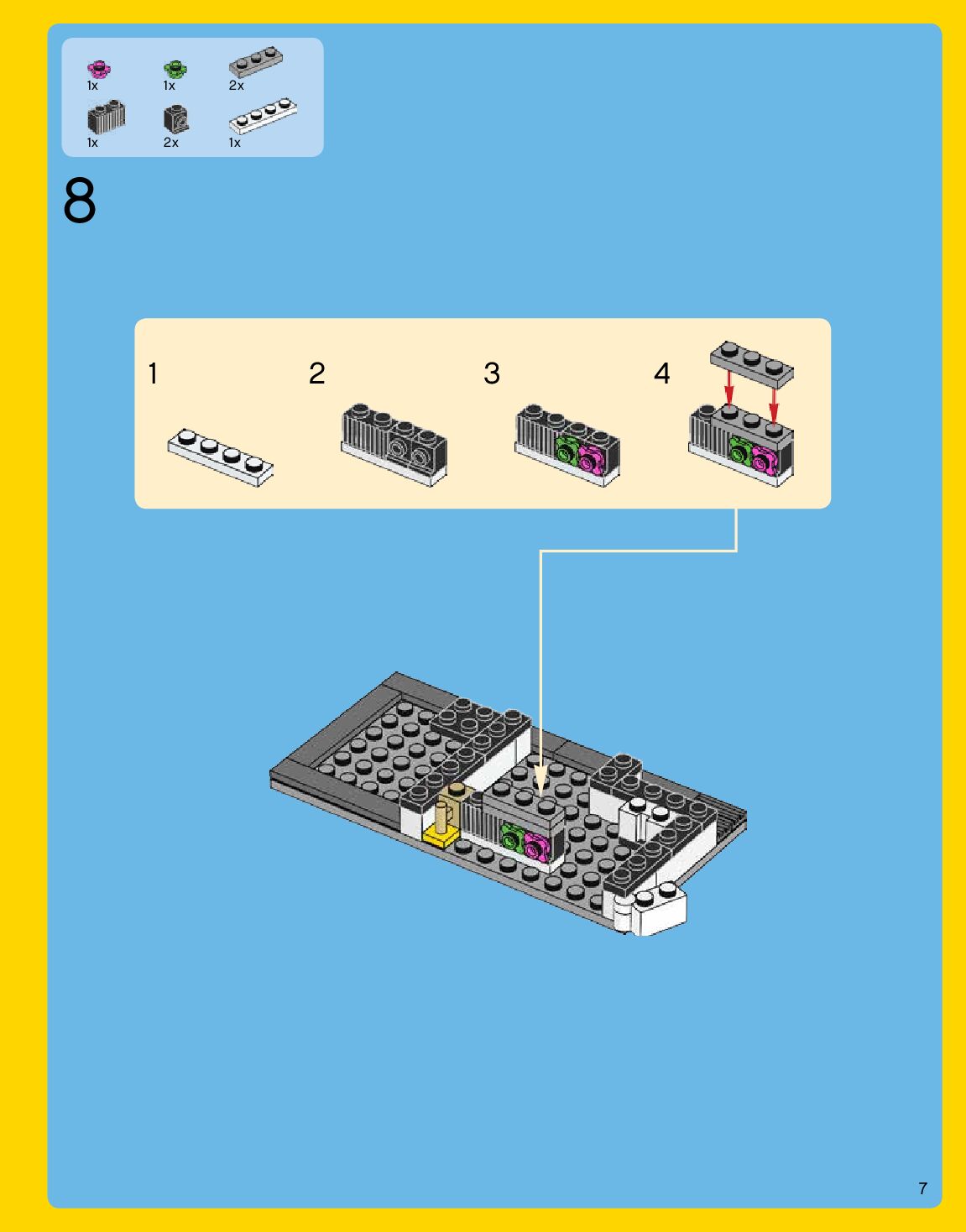 1x 1x 2x

1x 2x 1x

8

1

2

3

4

7