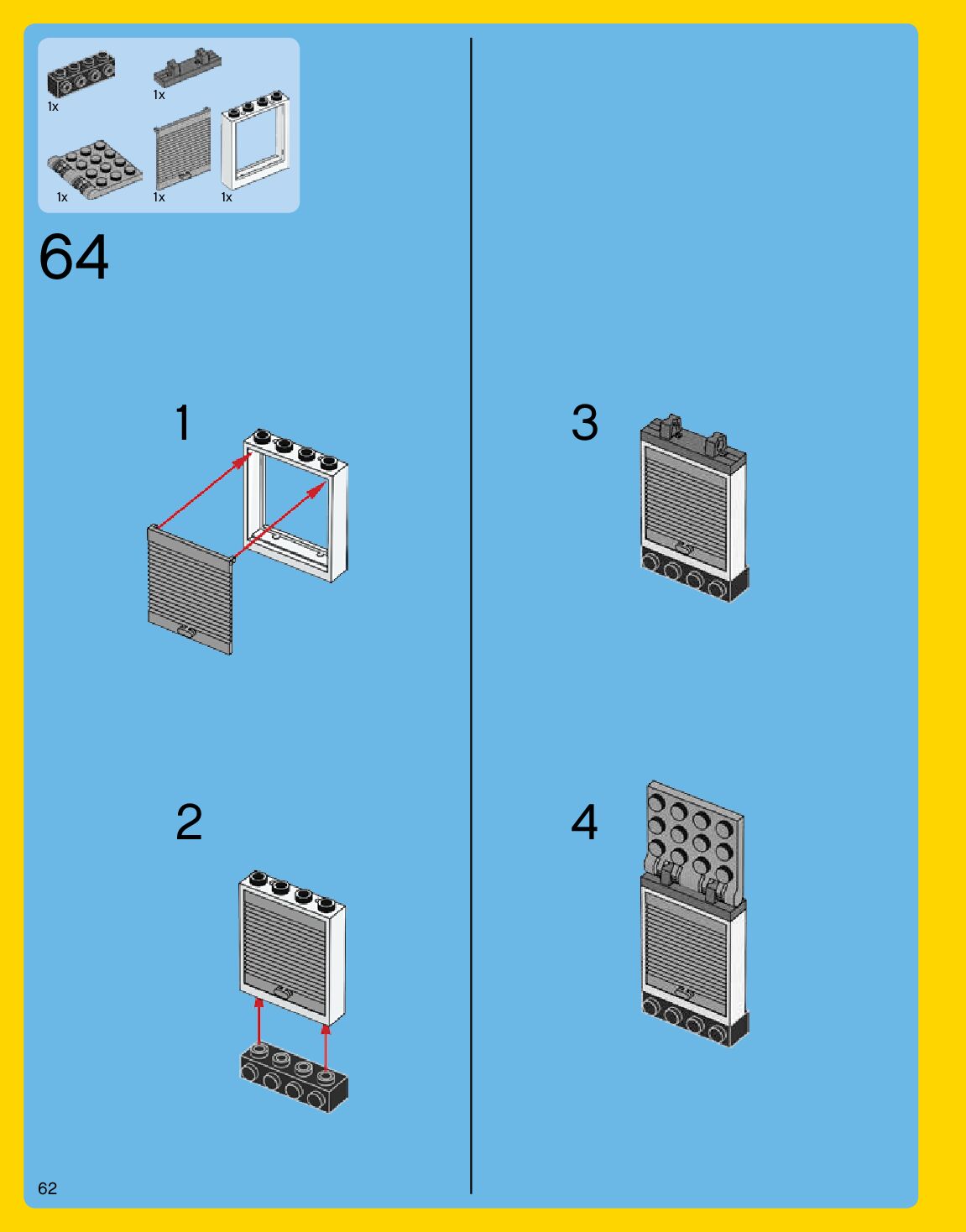 1x
1x
1x
1x
1x

64

1

2

3

4

62