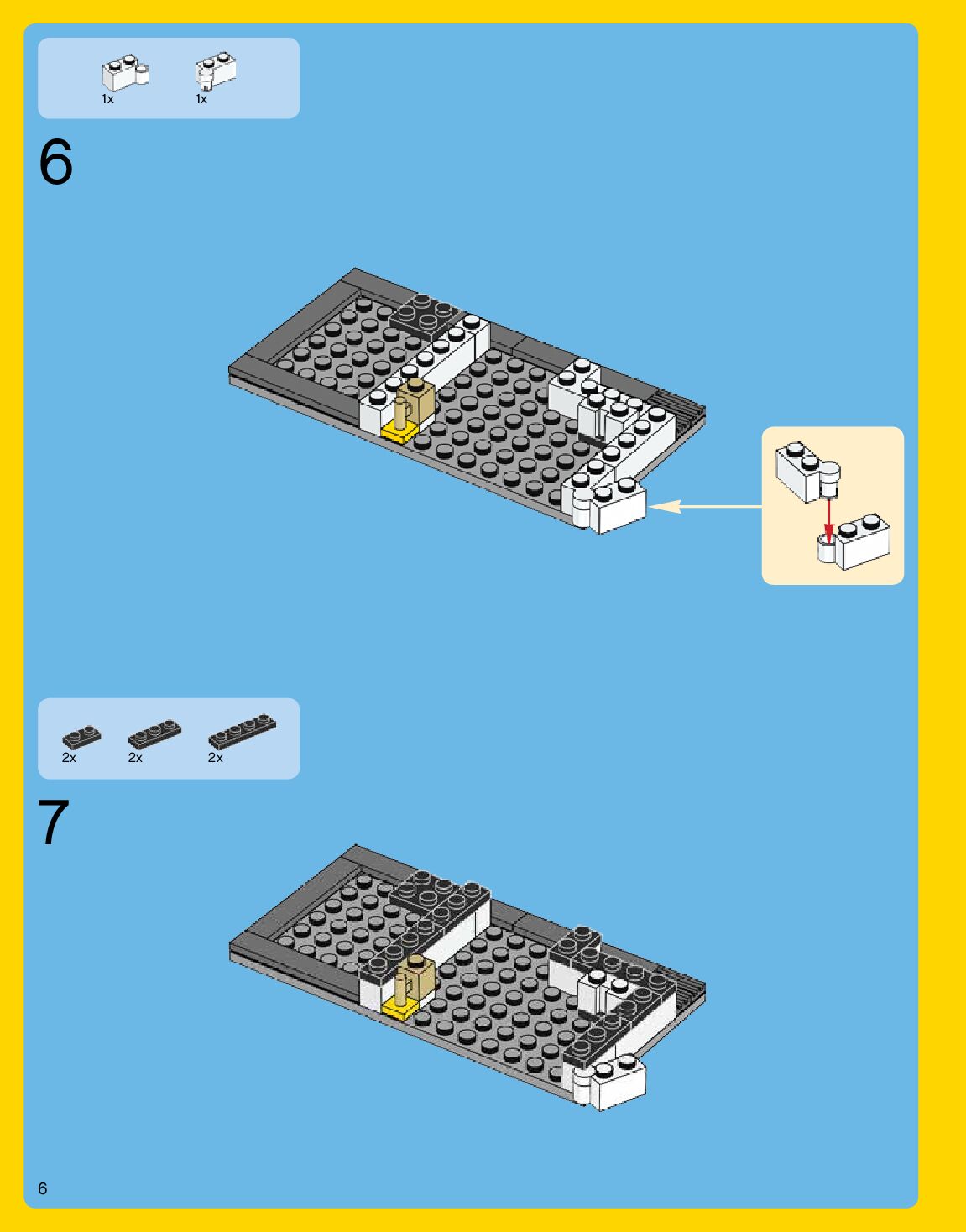 1x 1x

6

2x 2x 2x

7

6