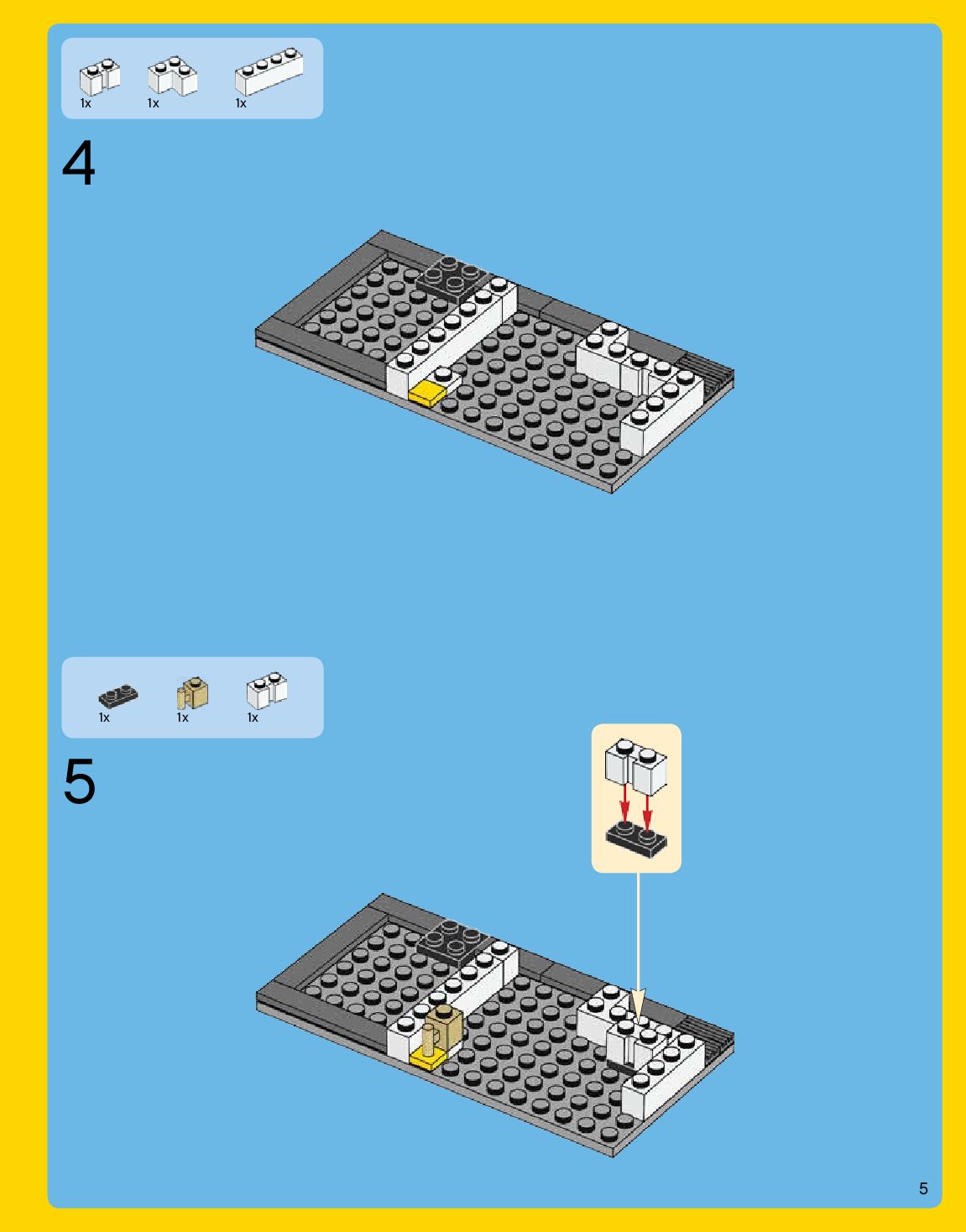 1x 1x 1x

4

1x 1x 1x

5

5