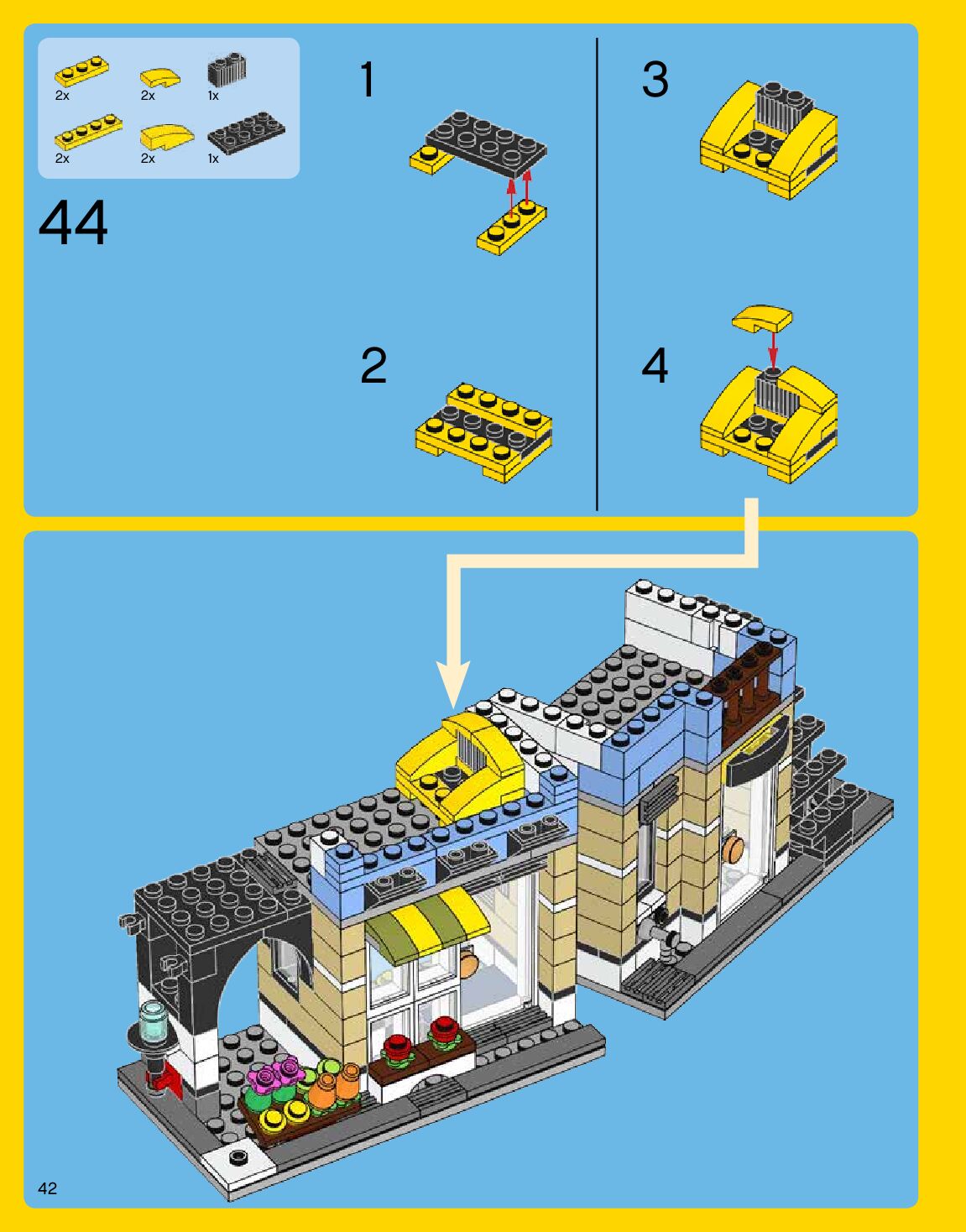 2x
2x
1x
2x
2x
1x

44

1

2

3

4

42