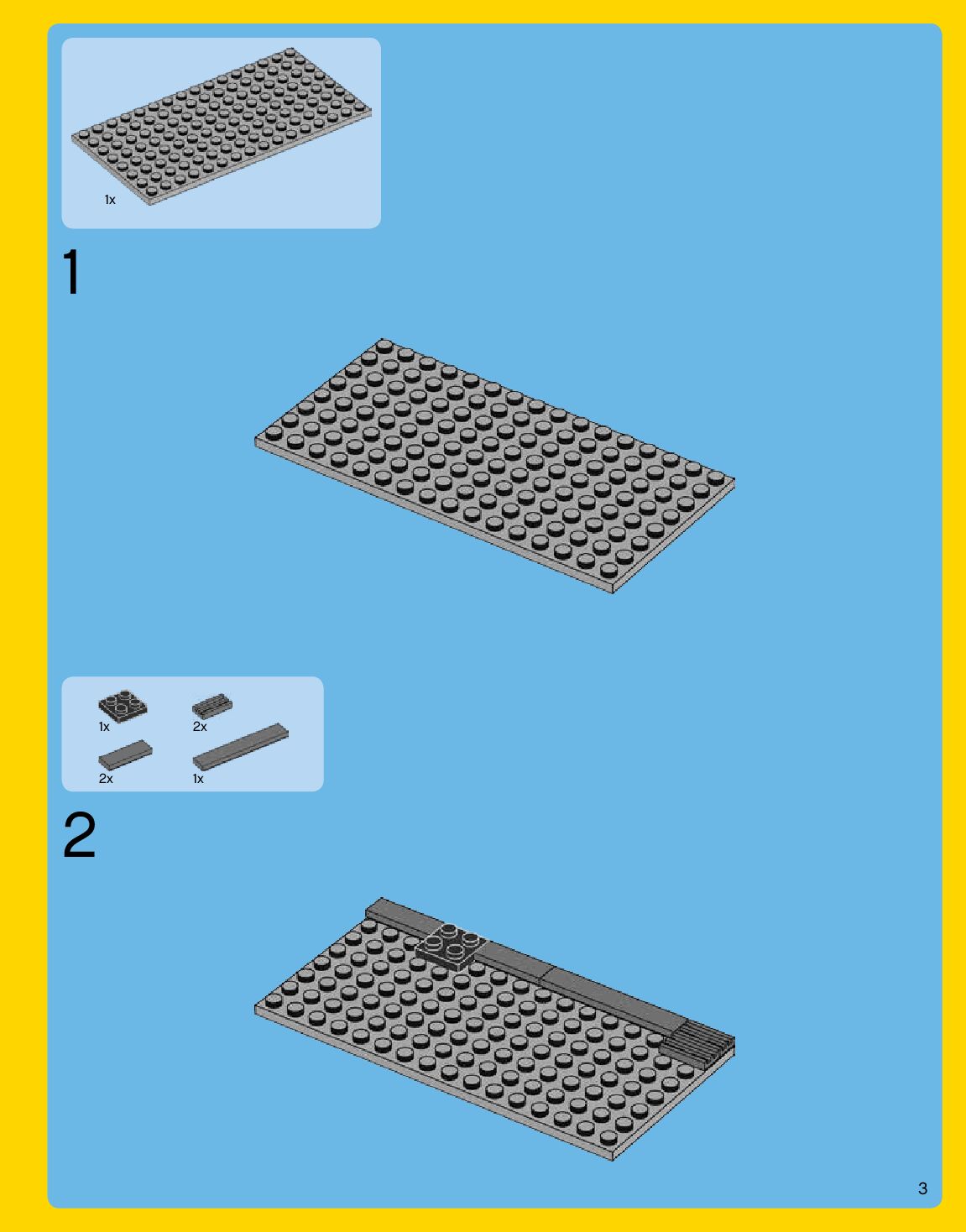 1x

1

1x
2x
2x
1x

2

3