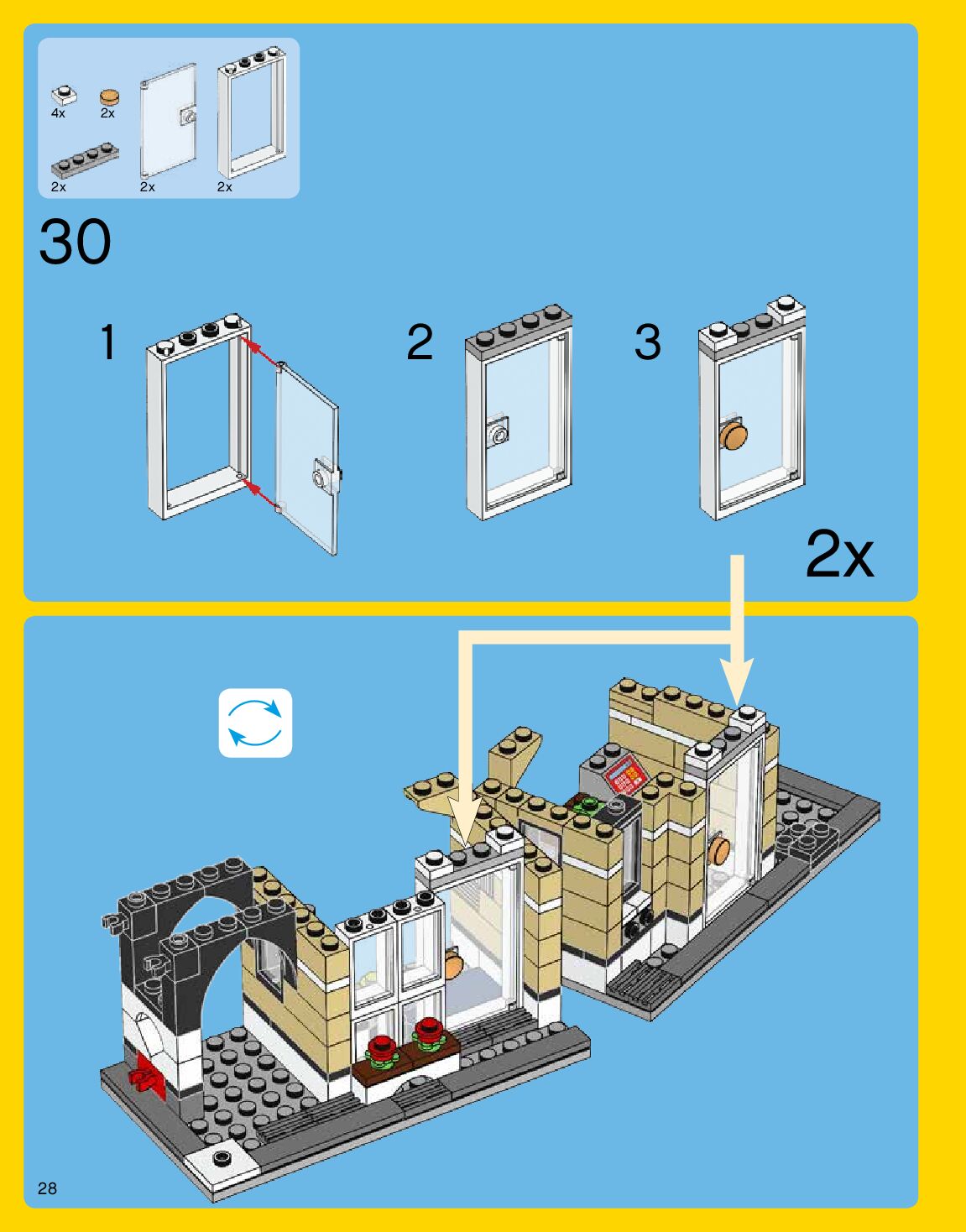 4x 2x
2x 2x 2x

30

1

2

3

2x

28