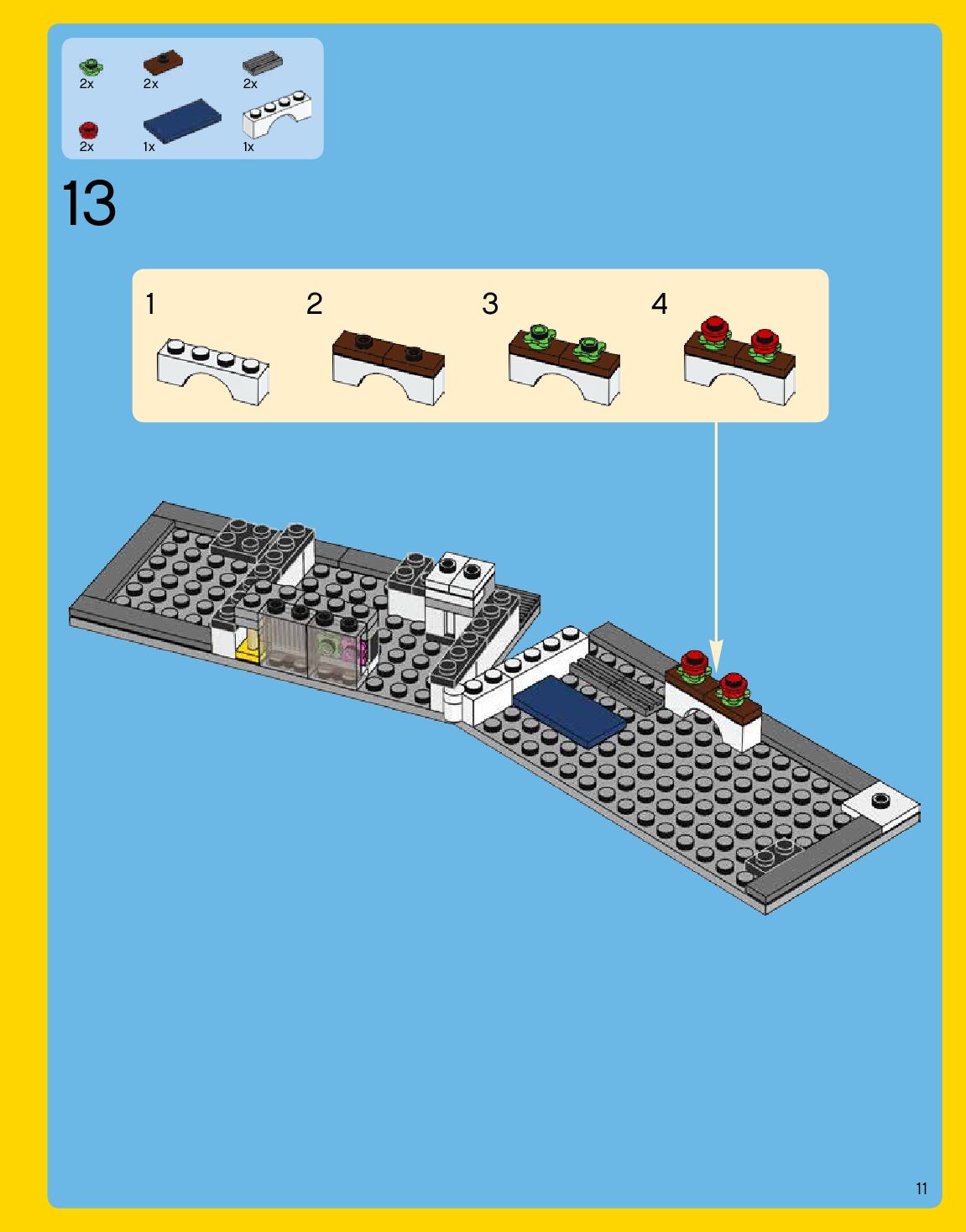 2x 2x 2x

2x 1x 1x

13

1 2 3 4

11