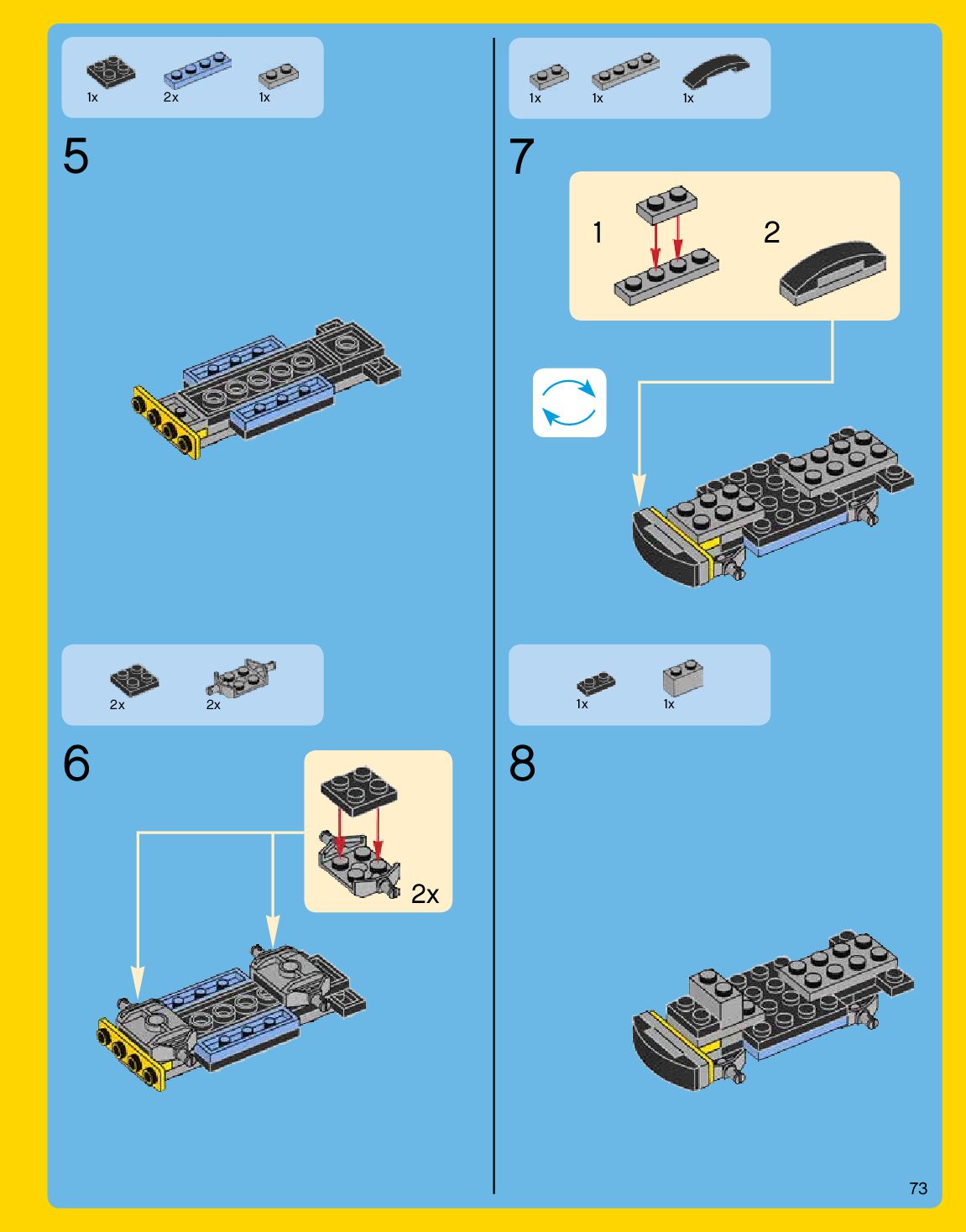 1x 2x 1x

5

2x 2x

6

2x

1x 1x 1x

7

1

2

1x 1x

8

73