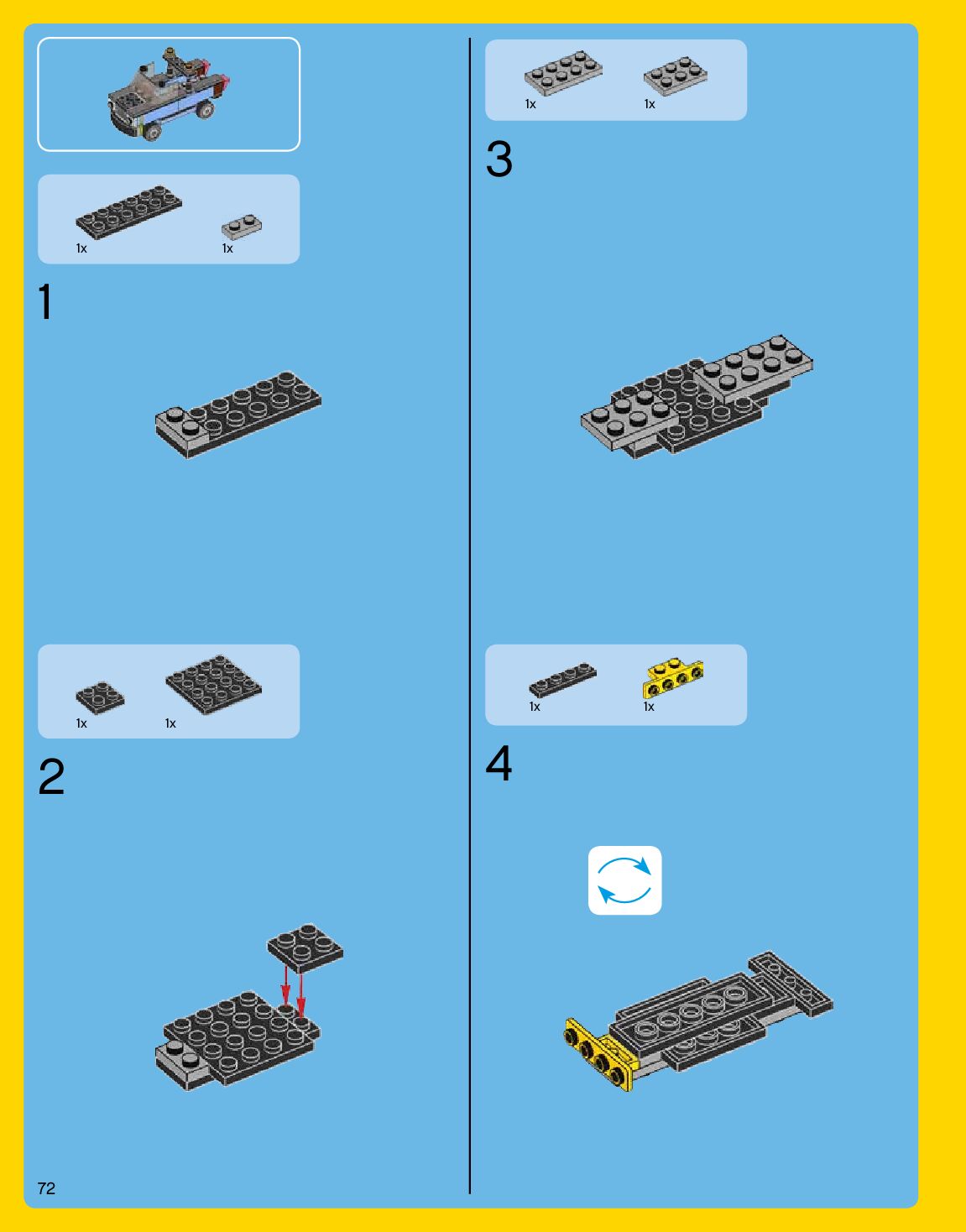 1x

1x

1

1x

1x

2

72

1x

1x

3

1x

1x

4