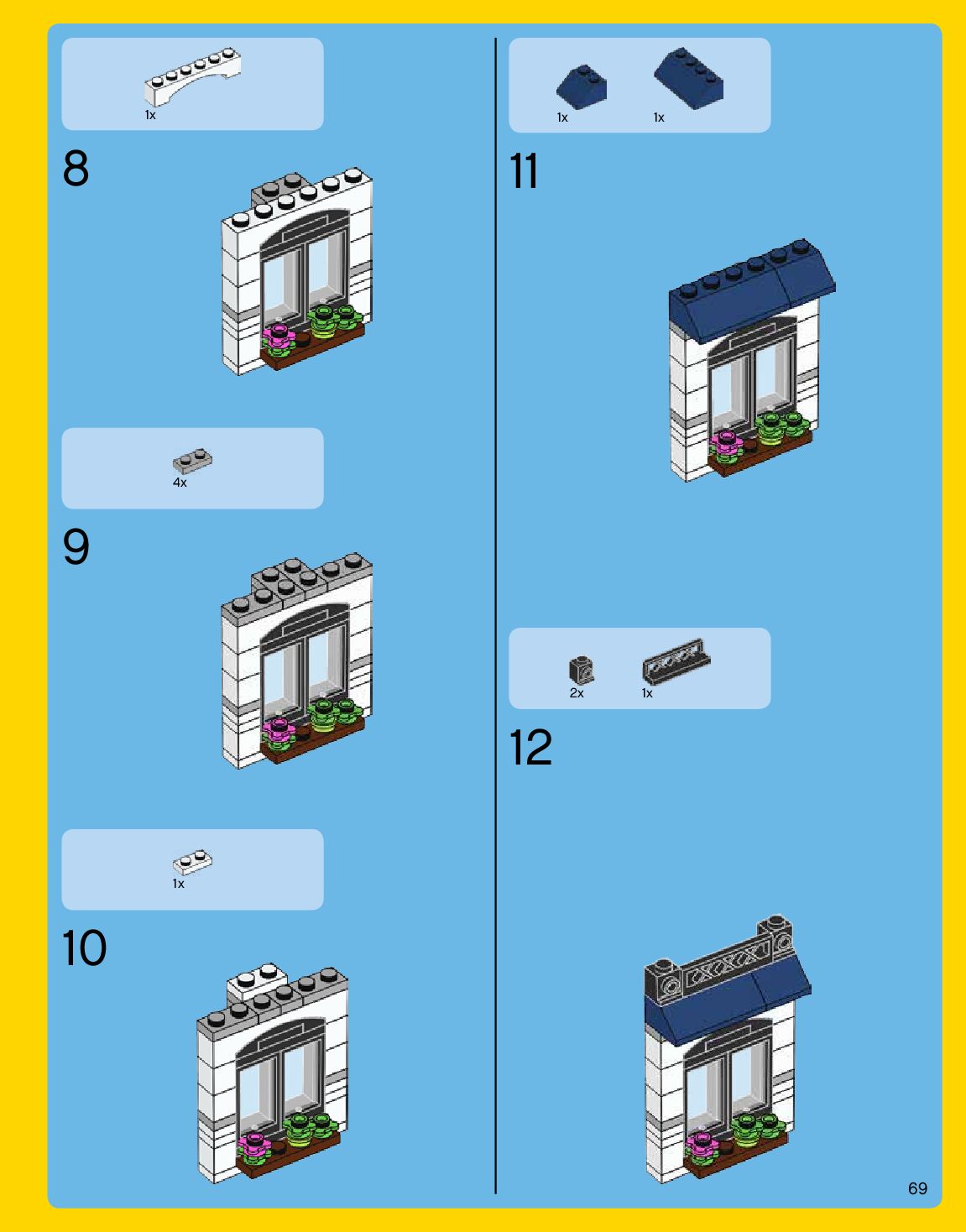 1x

8

4x

9

1x

10

1x

1x

11

2x

1x

12

69