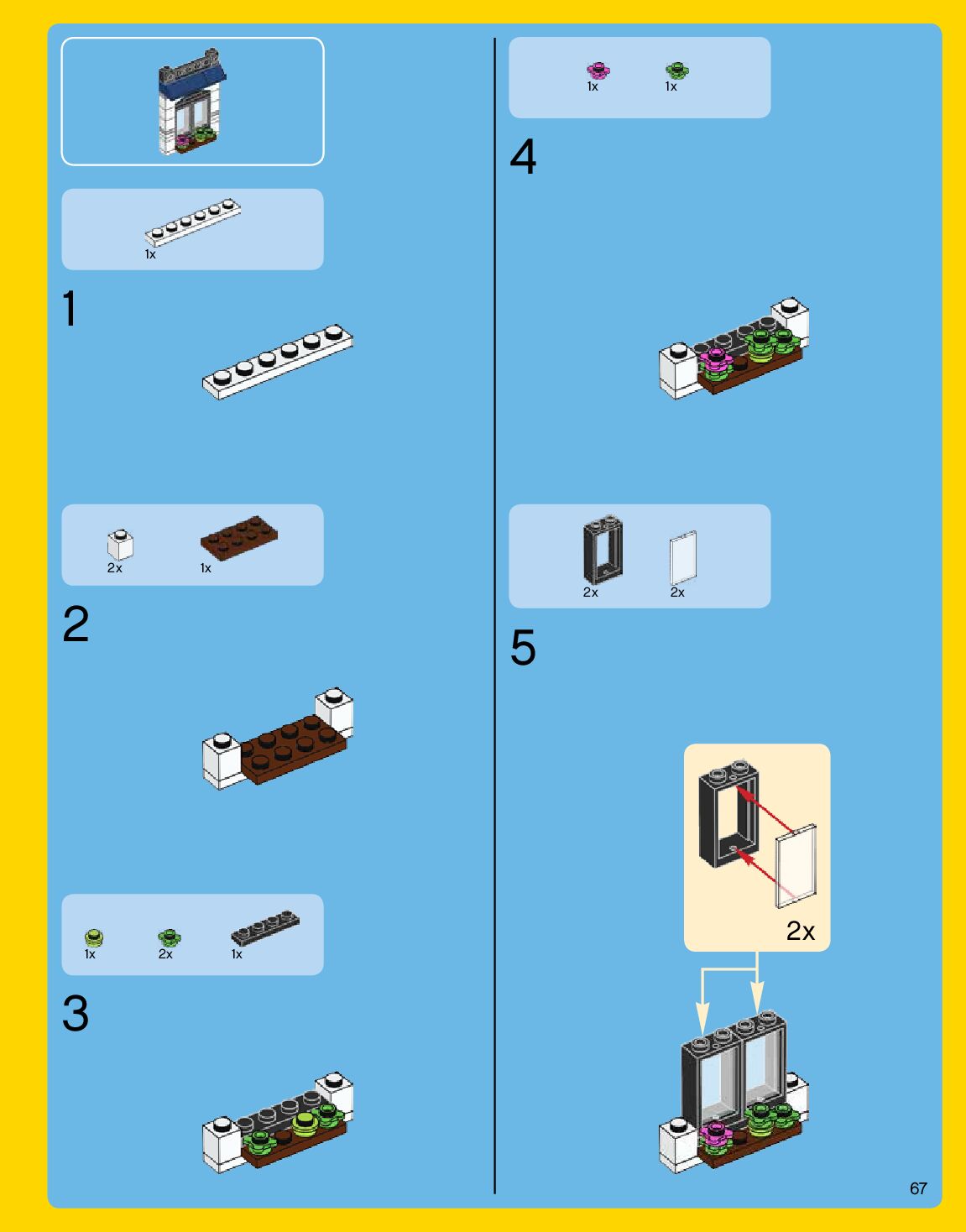 1x

1

2x 1x

2

1x 2x 1x

3

1x 1x

4

2x 2x

5

2x

67