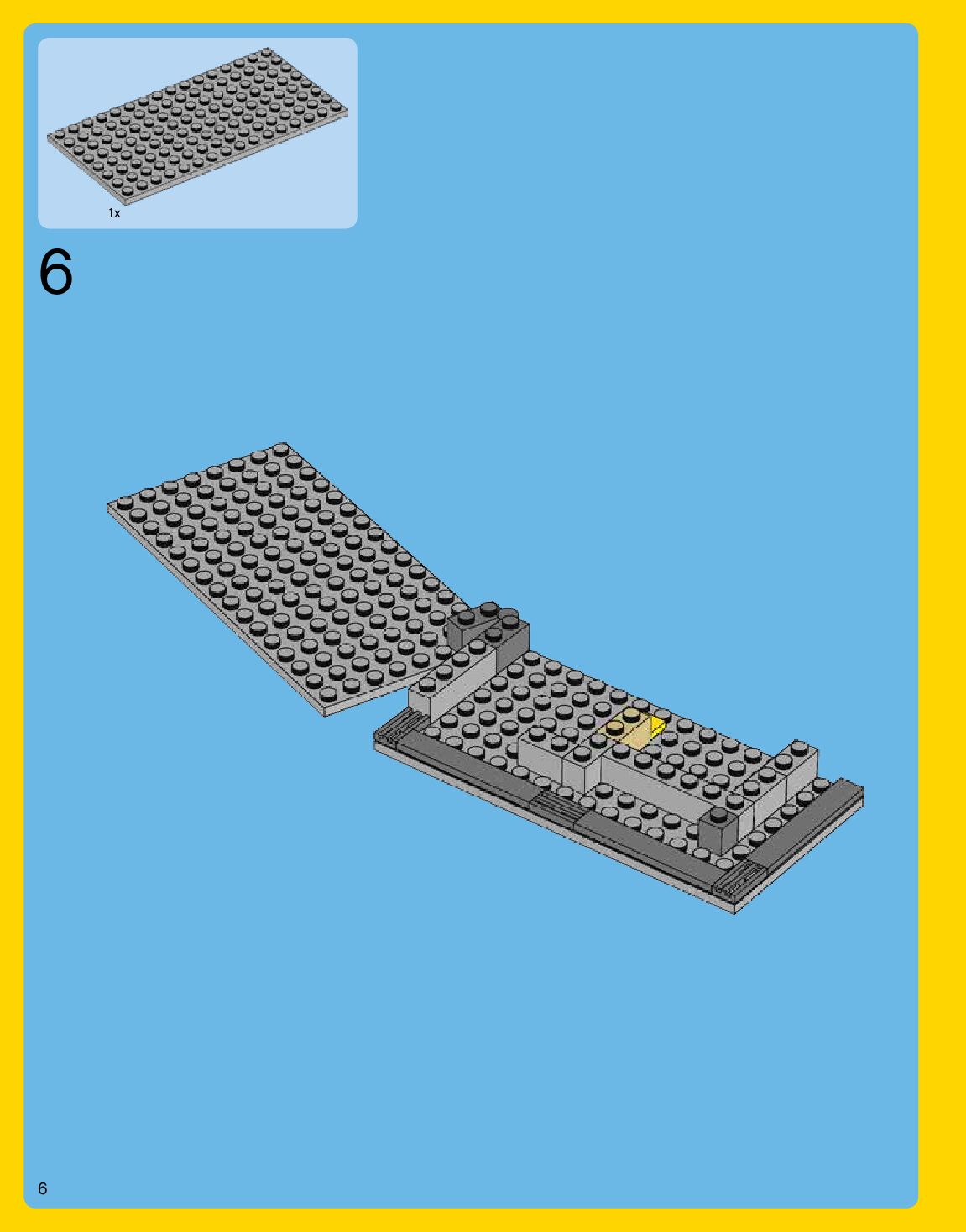 1x

6

6